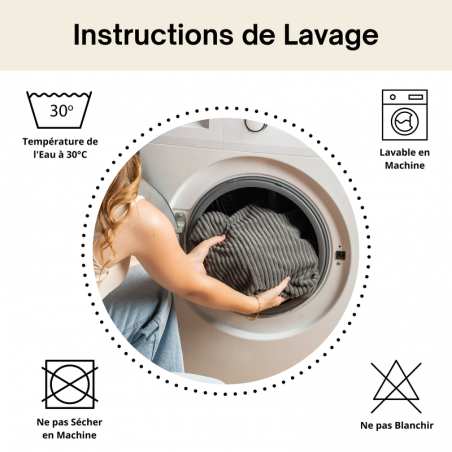 Instructions de Lavage

30°

Température de l'Eau à 30°C

Lavable en Machine

Ne pas Sécher en Machine

Ne pas Blanchir