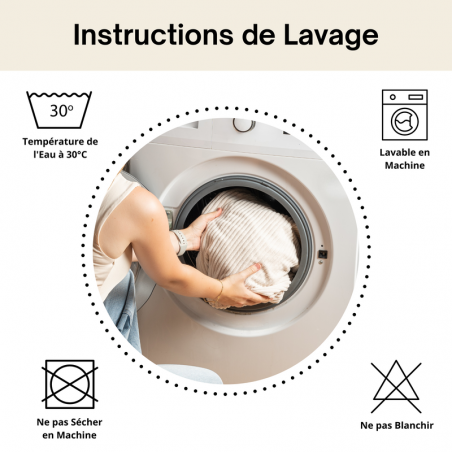 Instructions de Lavage

30°

Température de l'Eau à 30°C

Lavable en Machine

Ne pas Sécher en Machine

Ne pas Blanchir